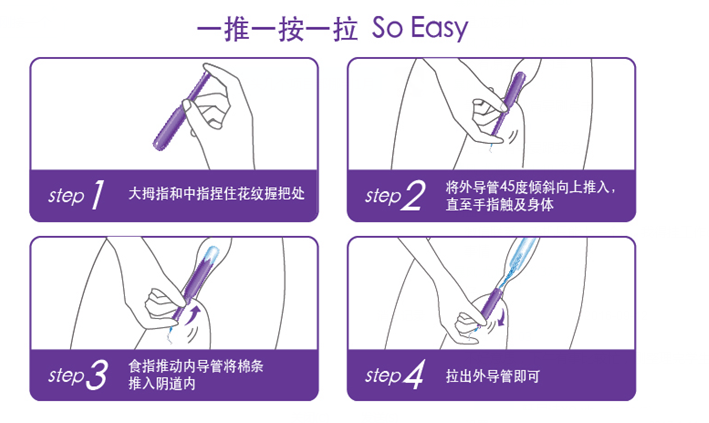 一推一按一拉 So Easy

step 1 大拇指和中指捏住花纹握把处

step 2 将外导管45度倾斜向上推入，直至手指触及身体

step 3 食指推动内导管将棉条推入阴道内

step 4 拉出外导管即可