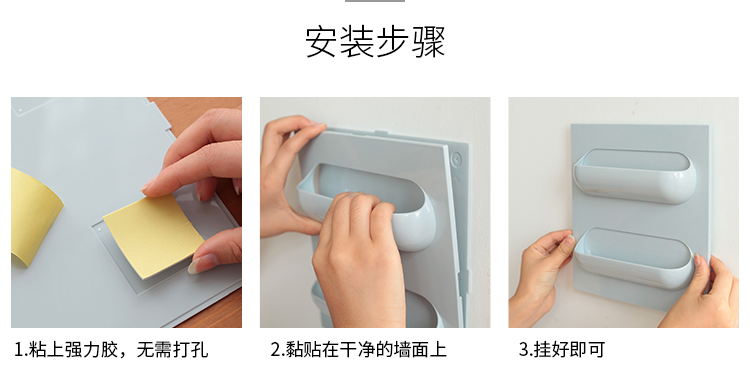 安装步骤

1.粘上强力胶，无需打孔

2.黏贴在干净的墙面上

3.挂好即可